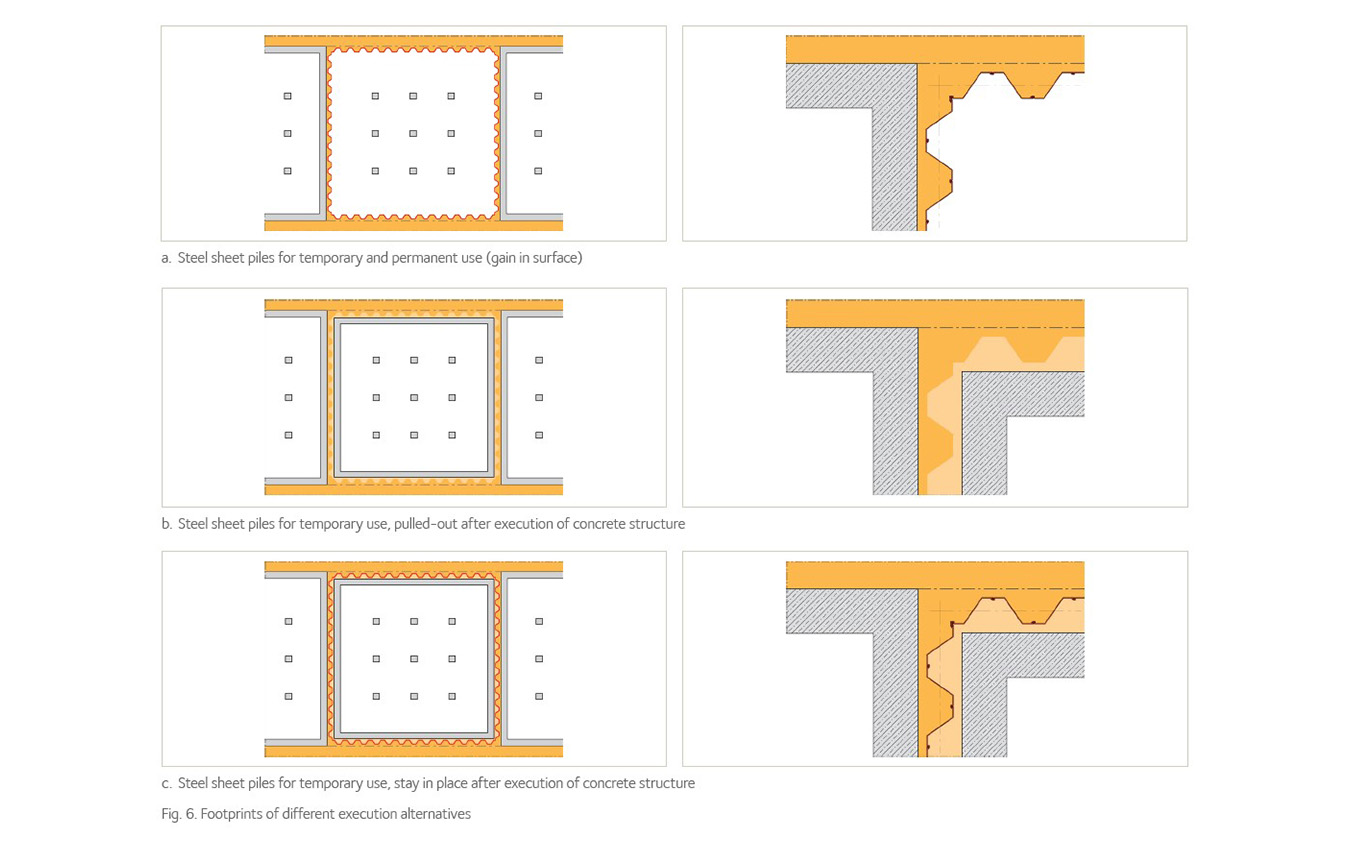 a. Steel sheet piles for temporary and permanent use (gain in surface)

b. Steel sheet piles for temporary use, pulled-out after execution of concrete structure

c. Steel sheet piles for temporary use, stay in place after execution of concrete structure

Fig. 6. Footprints of different execution alternatives