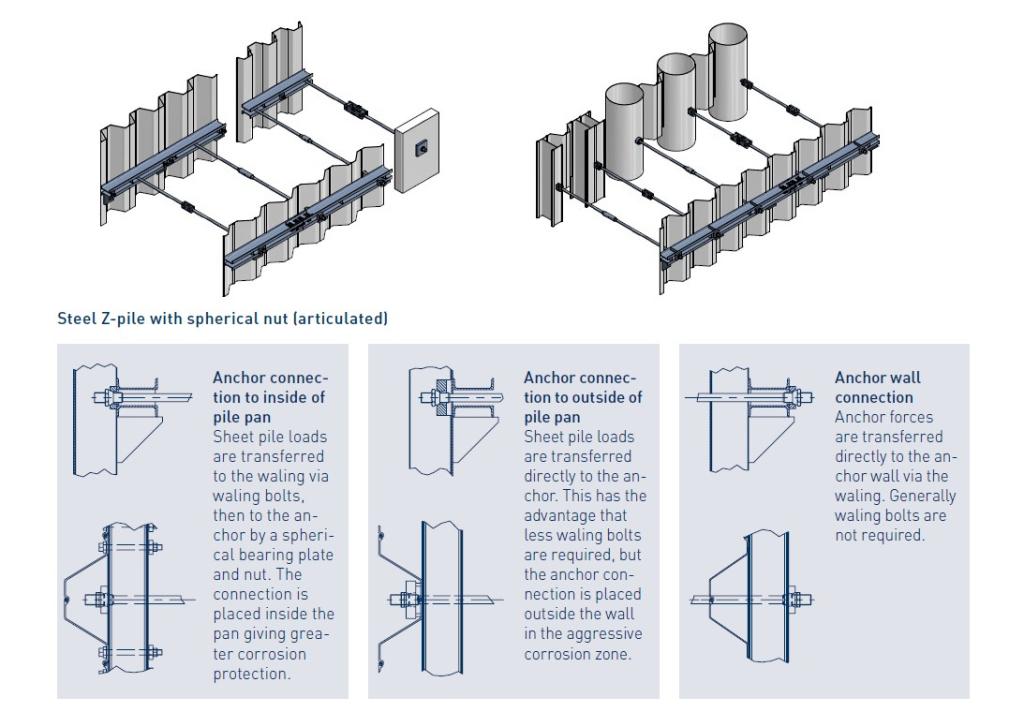 Steel Z-pile with spherical nut (articulated)

Anchor connection to inside of pile pan
Sheet pile loads are transferred to the waling via waling bolts, then to the anchor by a spherical bearing plate and nut. The connection is placed inside the pan giving greater corrosion protection.

Anchor connection to outside of pile pan
Sheet pile loads are transferred directly to the anchor. This has the advantage that less waling bolts are required, but the anchor connection is placed outside the wall in the aggressive corrosion zone.

Anchor wall connection
Anchor forces are transferred directly to the anchor wall via the waling. Generally waling bolts are not required.